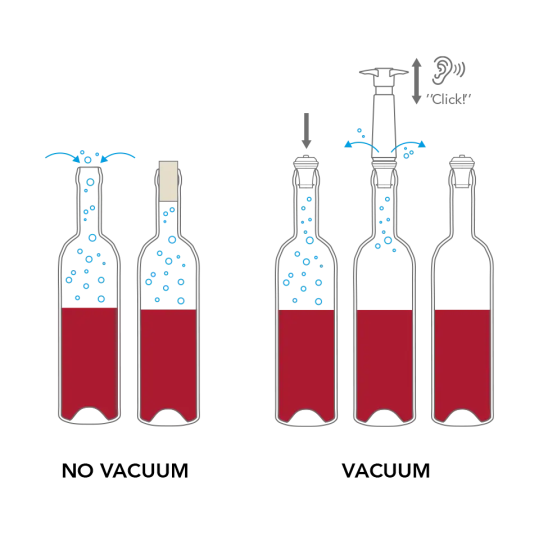 "Click!"

NO VACUUM

VACUUM